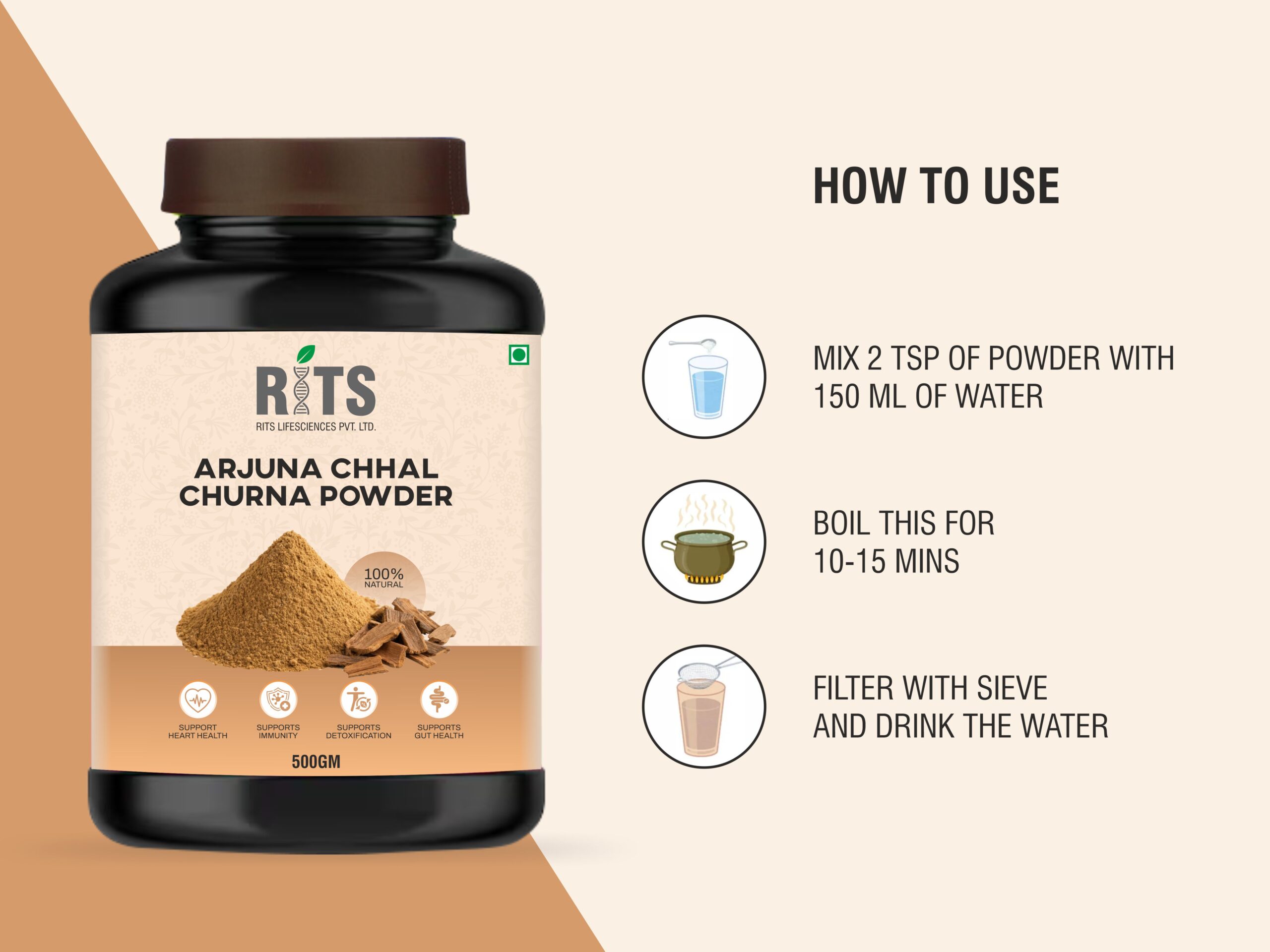 RITS
RITS LIFESCIENCES PVT. LTD.

ARJUNA CHHAL CHURNA POWDER

100% NATURAL

SUPPORT HEART HEALTH
SUPPORTS IMMUNITY
SUPPORTS DETOXIFICATION
SUPPORTS GUT HEALTH

500GM

HOW TO USE

MIX 2 TSP OF POWDER WITH 150 ML OF WATER

BOIL THIS FOR 10-15 MINS

FILTER WITH SIEVE AND DRINK THE WATER